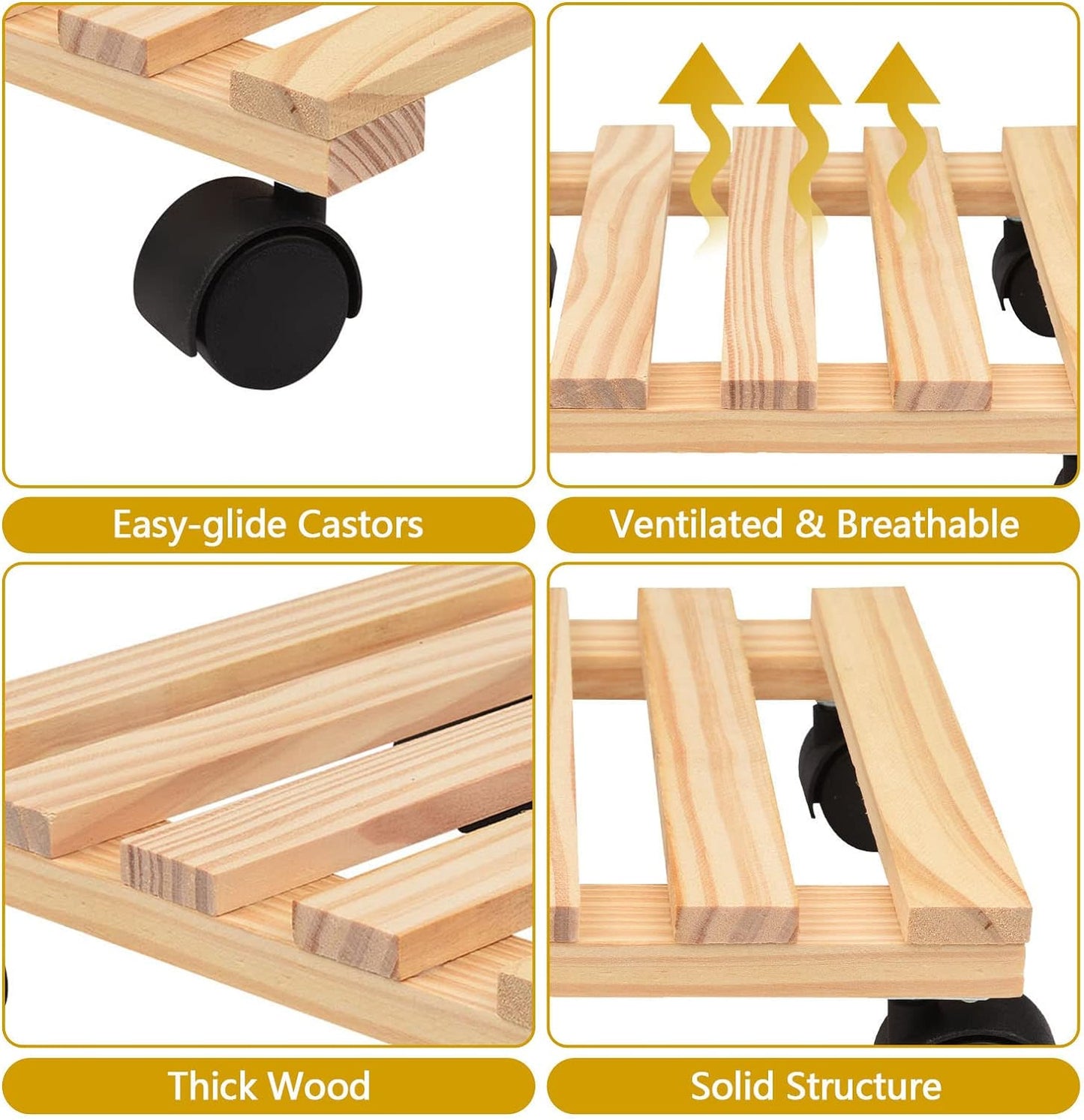 Easy-glide Castors

Ventilated & Breathable

Thick Wood

Solid Structure